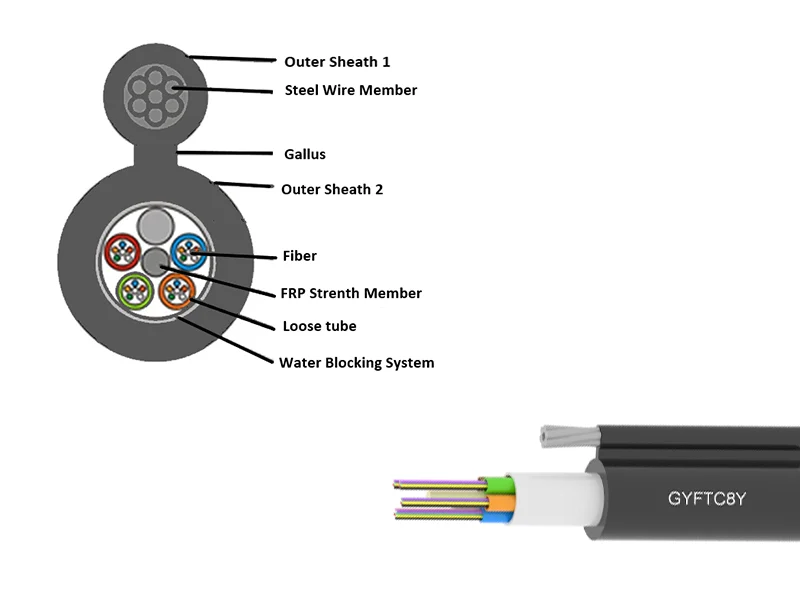 Outer Sheath 1
Steel Wire Member
Gallus
Outer Sheath 2
Fiber
FRP Strenth Member
Loose tube
Water Blocking System
GYFTC8Y