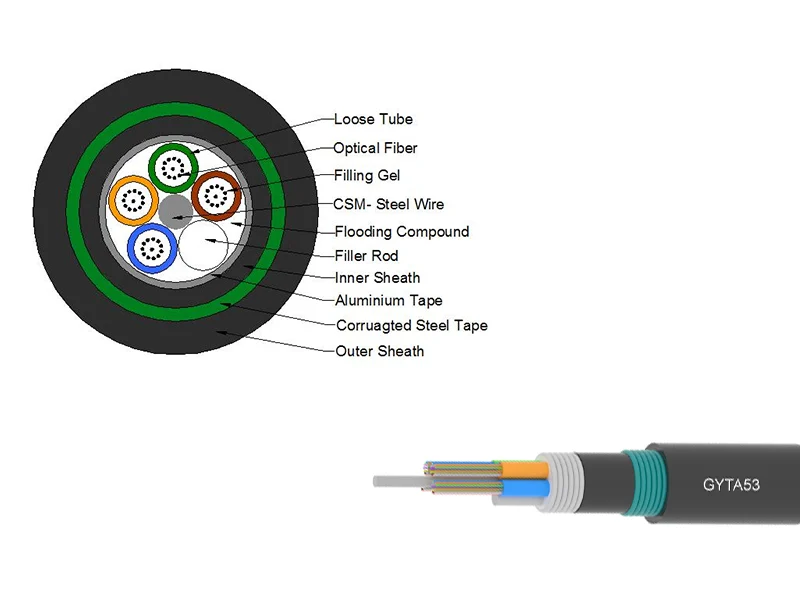 Loose Tube
Optical Fiber
Filling Gel
CSM- Steel Wire
Flooding Compound
Filler Rod
Inner Sheath
Aluminium Tape
Corruagted Steel Tape
Outer Sheath

GYTA53